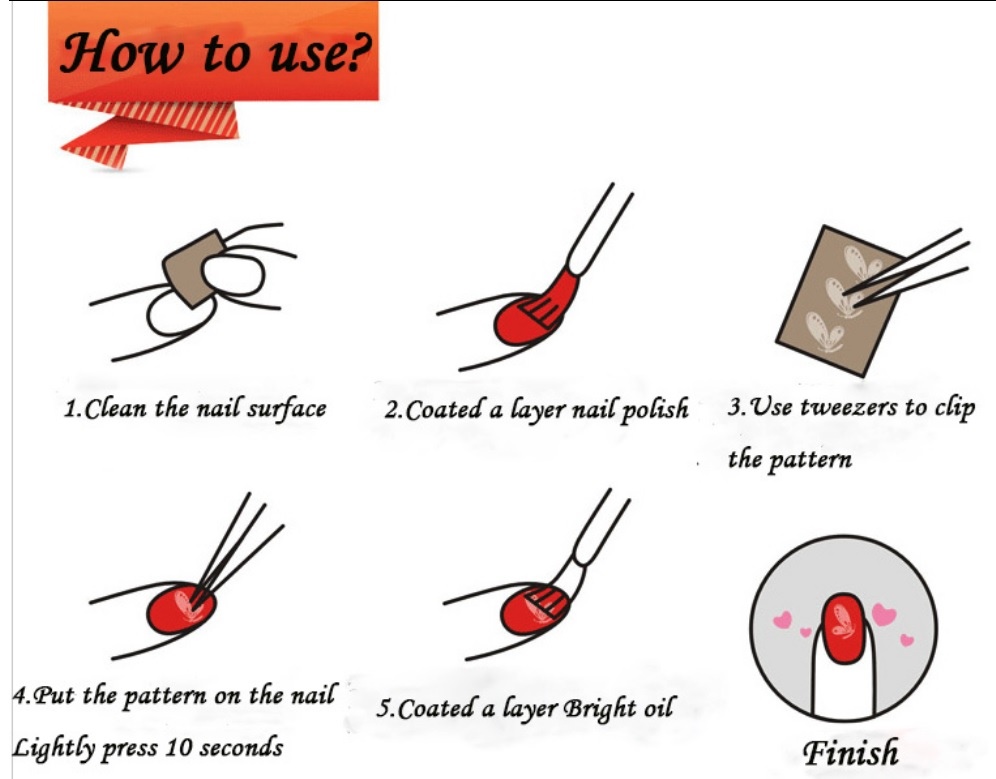 How to use?

1.Clean the nail surface

2.Coated a layer nail polish

3.Use tweezers to clip the pattern

4.Put the pattern on the nail Lightly press 10 seconds

5.Coated a layer Bright oil

Finish